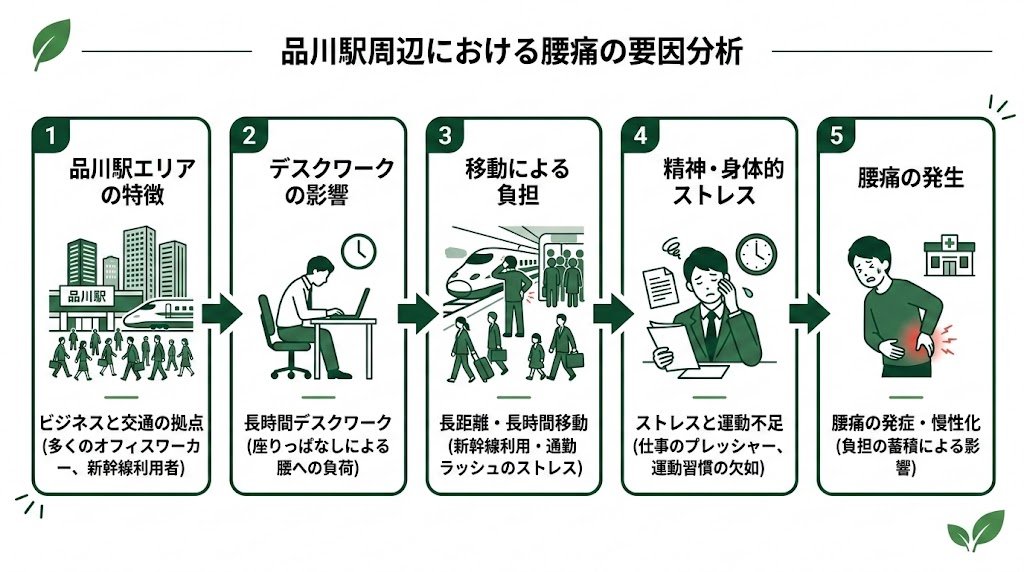 品川駅周辺における腰痛の要因分析

1
品川駅エリアの特徴
品川駅
ビジネスと交通の拠点
(多くのオフィスワーカー、新幹線利用者)

2
デスクワークの影響
長時間デスクワーク
(座りっぱなしによる腰への負荷)

3
移動による負担
長距離・長時間移動
(新幹線利用・通勤ラッシュのストレス)

4
精神・身体的ストレス
ストレスと運動不足
(仕事のプレッシャー、運動習慣の欠如)

5
腰痛の発生
腰痛の発症・慢性化
(負担の蓄積による影響)