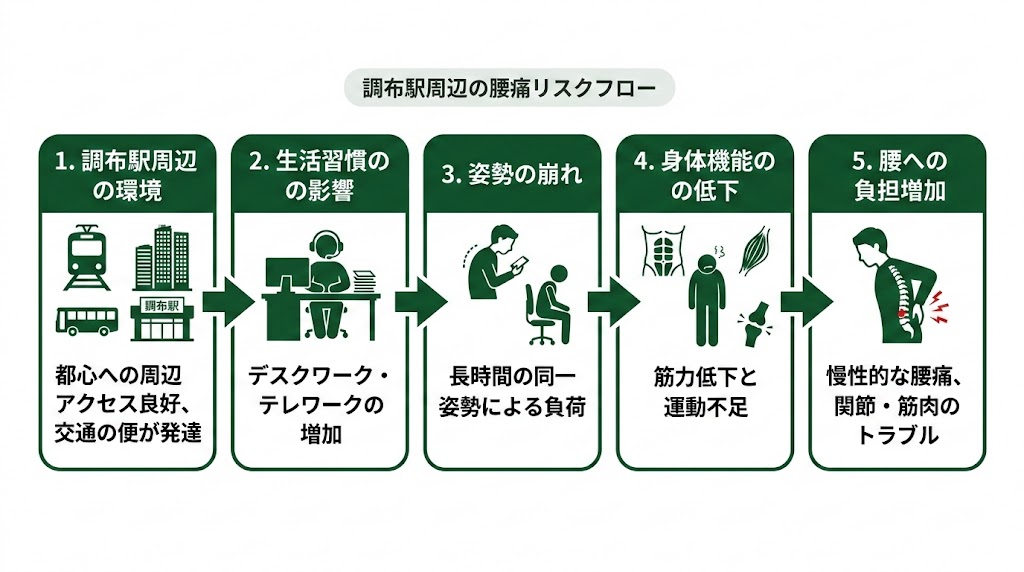 調布駅周辺の腰痛リスクフロー

1. 調布駅周辺の環境

調布駅

都心への周辺アクセス良好、交通の便が発達

2. 生活習慣のの影響

デスクワーク・テレワークの増加

3. 姿勢の崩れ

長時間の同一姿勢による負荷

4. 身体機能のの低下

筋力低下と運動不足

5. 腰への負担増加

慢性的な腰痛、関節・筋肉のトラブル