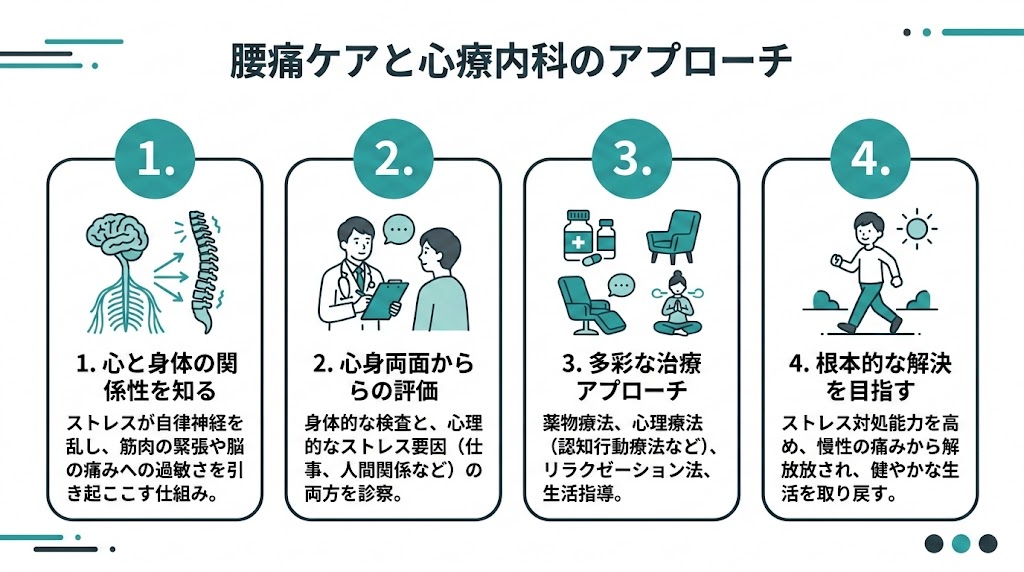 腰痛ケアと心療内科のアプローチ

1.

1. 心と身体の関係性を知る

ストレスが自律神経を乱し、筋肉の緊張や脳の痛みへの過敏さを引き起ここす仕組み。

2.

2. 心身両面からの評価

身体的な検査と、心理的なストレス要因（仕事、人間関係など）の両方を診察。

3.

3. 多彩な治療アプローチ

薬物療法、心理療法（認知行動療法など）、リラクゼーション法、生活指導。

4.

4. 根本的な解決を目指す

ストレス対処能力を高め、慢性の痛みから解放され、健やかな生活を取り戻す。