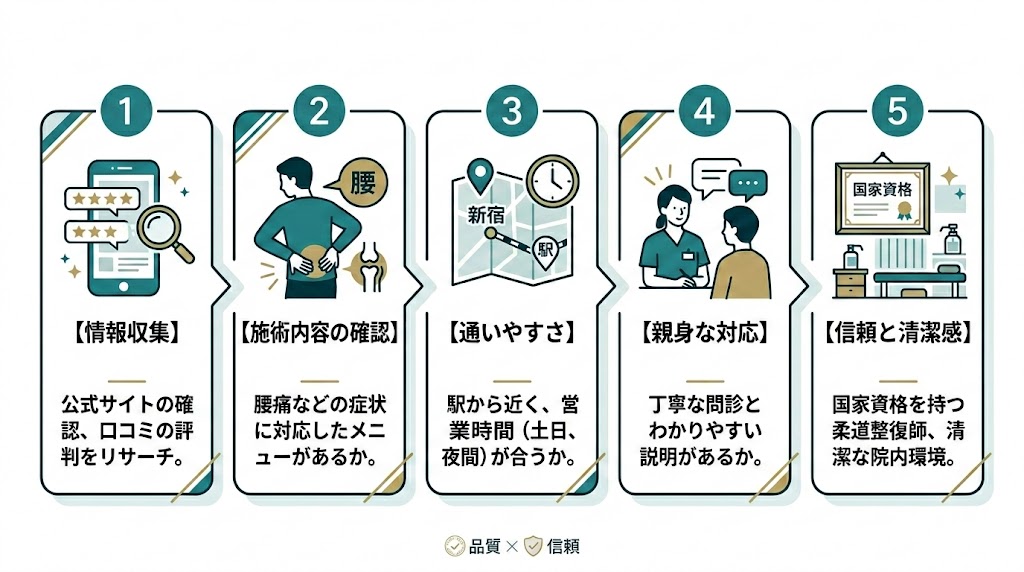 1

【情報収集】

公式サイトの確認、口コミの評判をリサーチ。

2

腰

【施術内容の確認】

腰痛などの症状に対応したメニューがあるか。

3

新宿

駅

【通いやすさ】

駅から近く、営業時間（土日、夜間）が合うか。

4

【親身な対応】

丁寧な問診とわかりやすい説明があるか。

5

国家資格

【信頼と清潔感】

国家資格を持つ柔道整復師、清潔な院内環境。

品質 × 信頼