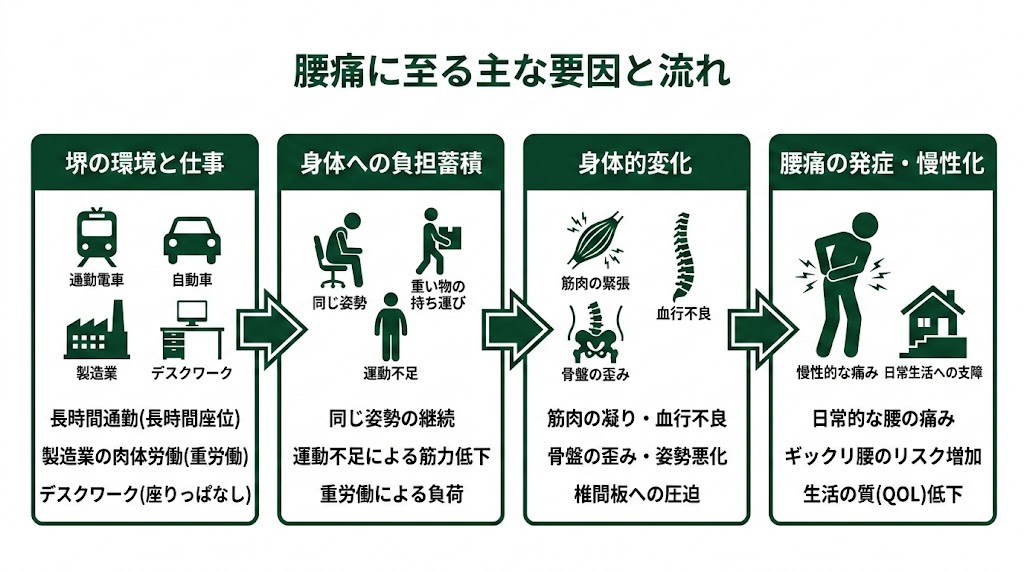 腰痛に至る主な要因と流れ

堺の環境と仕事

通勤電車
自動車
製造業
デスクワーク

長時間通勤(長時間座位)
製造業の肉体労働(重労働)
デスクワーク(座りっぱなし)

身体への負担蓄積

同じ姿勢
重い物の持ち運び
運動不足

同じ姿勢の継続
運動不足による筋力低下
重労働による負荷

身体的変化

筋肉の緊張
血行不良
骨盤の歪み

筋肉の凝り・血行不良
骨盤の歪み・姿勢悪化
椎間板への圧迫

腰痛の発症・慢性化

慢性的な痛み
日常生活への支障

日常的な腰の痛み
ギックリ腰のリスク増加
生活の質(QOL)低下