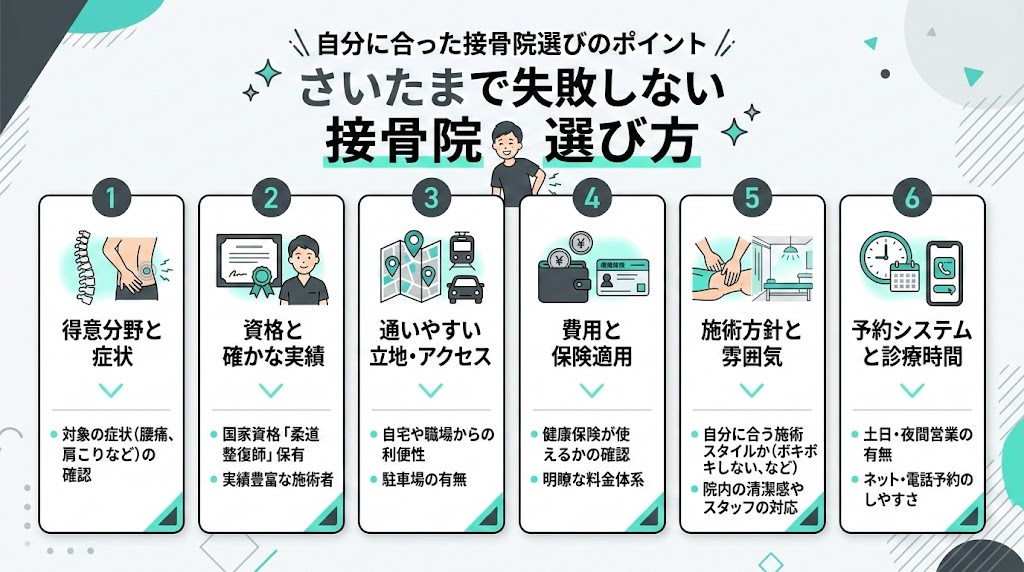 自分に合った接骨院選びのポイント

さいたまで失敗しない
接骨院 選び方

1
得意分野と症状
対象の症状（腰痛、肩こりなど）の確認

2
資格と確かな実績
国家資格「柔道整復師」保有
実績豊富な施術者

3
通いやすい立地・アクセス
自宅や職場からの利便性
駐車場の有無

4
健康保険
費用と保険適用
健康保険が使えるかの確認
明瞭な料金体系

5
施術方針と雰囲気
自分に合う施術スタイルか（ボキボキしない、など）
院内の清潔感やスタッフの対応

6
予約システムと診療時間
土日・夜間営業の有無
ネット・電話予約のしやすさ