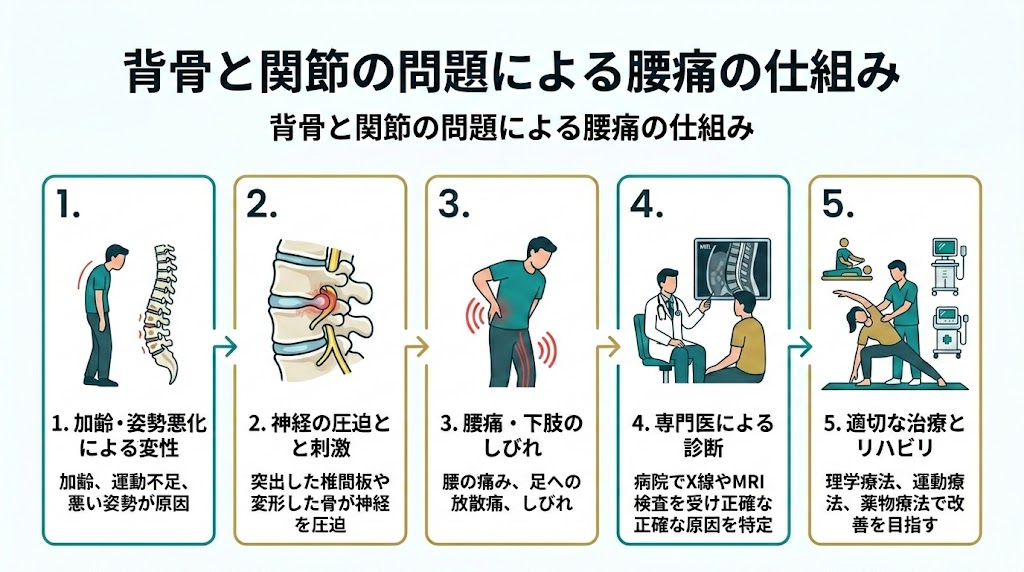 背骨と関節の問題による腰痛の仕組み

背骨と関節の問題による腰痛の仕組み

1.

1. 加齢・姿勢悪化による変性

加齢、運動不足、悪い姿勢が原因

2.

2. 神経の圧迫とと刺激

突出した椎間板や変形した骨が神経を圧迫

3.

3. 腰痛・下肢のしびれ

腰の痛み、足への放散痛、しびれ

4.

MRI

4. 専門医による診断

病院でX線やMRI検査を受け正確な正確な原因を特定

5.

5. 適切な治療とリハビリ

理学療法、運動療法、薬物療法で改善を目指す