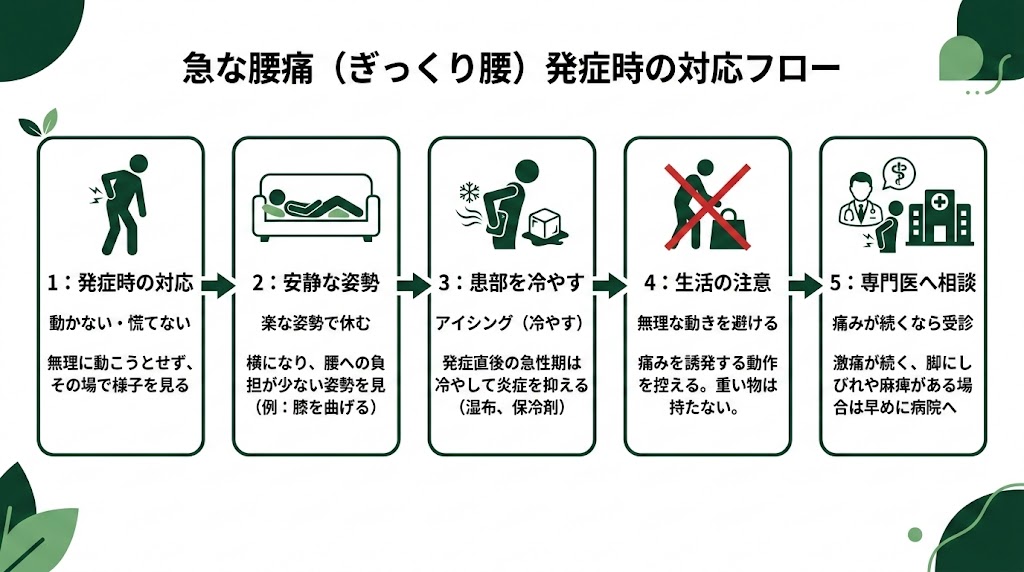 急な腰痛（ぎっくり腰）発症時の対応フロー

1：発症時の対応

動かない・慌てない

無理に動こうとせず、その場で様子を見る

2：安静な姿勢

楽な姿勢で休む

横になり、腰への負担が少ない姿勢を見（例：膝を曲げる）

3：患部を冷やす

アイシング（冷やす）

発症直後の急性期は冷やして炎症を抑える（湿布、保冷剤）

4：生活の注意

無理な動きを避ける

痛みを誘発する動作を控える。重い物は持たない。

5：専門医へ相談

痛みが続くなら受診

激痛が続く、脚にしびれや麻痺がある場合は早めに病院へ