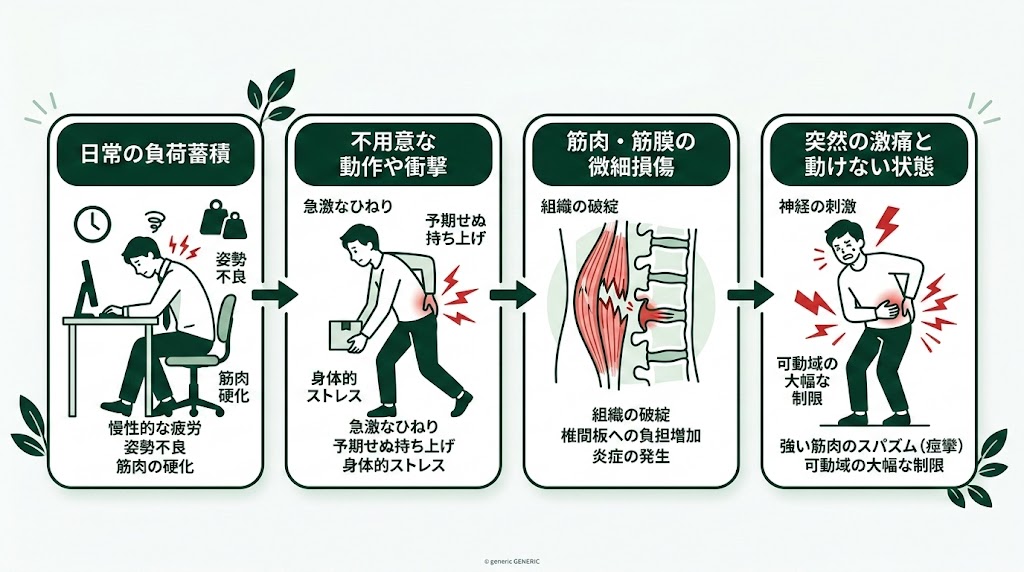 日常の負荷蓄積

姿勢不良

筋肉硬化

慢性的な疲労
姿勢不良
筋肉の硬化

不用意な動作や衝撃

急激なひねり

予期せぬ持ち上げ

身体的ストレス

急激なひねり
予期せぬ持ち上げ
身体的ストレス

筋肉・筋膜の微細損傷

組織の破綻

組織の破綻
椎間板への負担増加
炎症の発生

突然の激痛と動けない状態

神経の刺激

可動域の大幅な制限

強い筋肉のスパズム（痙攣）
可動域の大幅な制限

© generic GENERIC